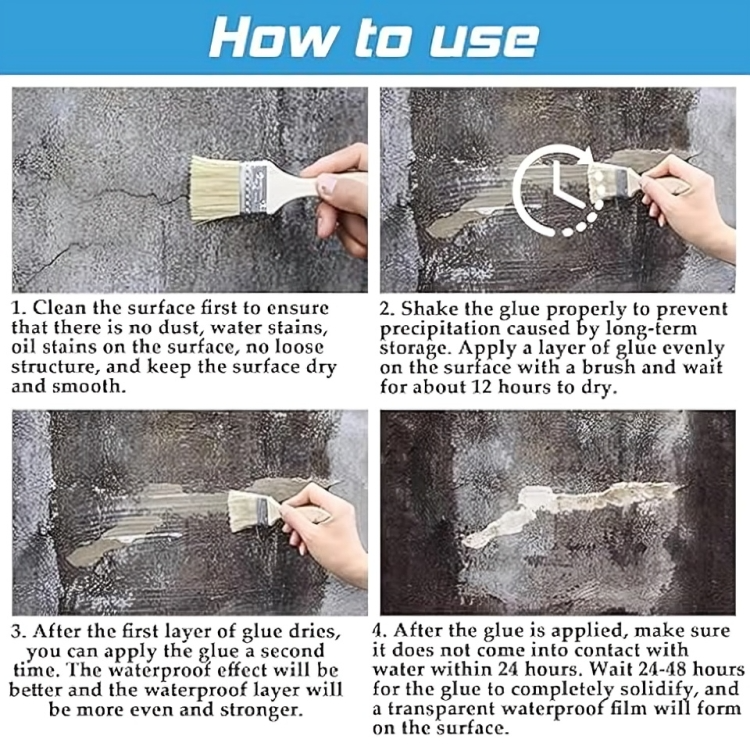 How to use

1. Clean the surface first to ensure that there is no dust, water stains, oil stains on the surface, no loose structure, and keep the surface dry and smooth.

2. Shake the glue properly to prevent precipitation caused by long-term storage. Apply a layer of glue evenly on the surface with a brush and wait for about 12 hours to dry.

3. After the first layer of glue dries, you can apply the glue a second time. The waterproof effect will be better and the waterproof layer will be more even and stronger.

4. After the glue is applied, make sure it does not come into contact with water within 24 hours. Wait 24-48 hours for the glue to completely solidify, and a transparent waterproof film will form on the surface.