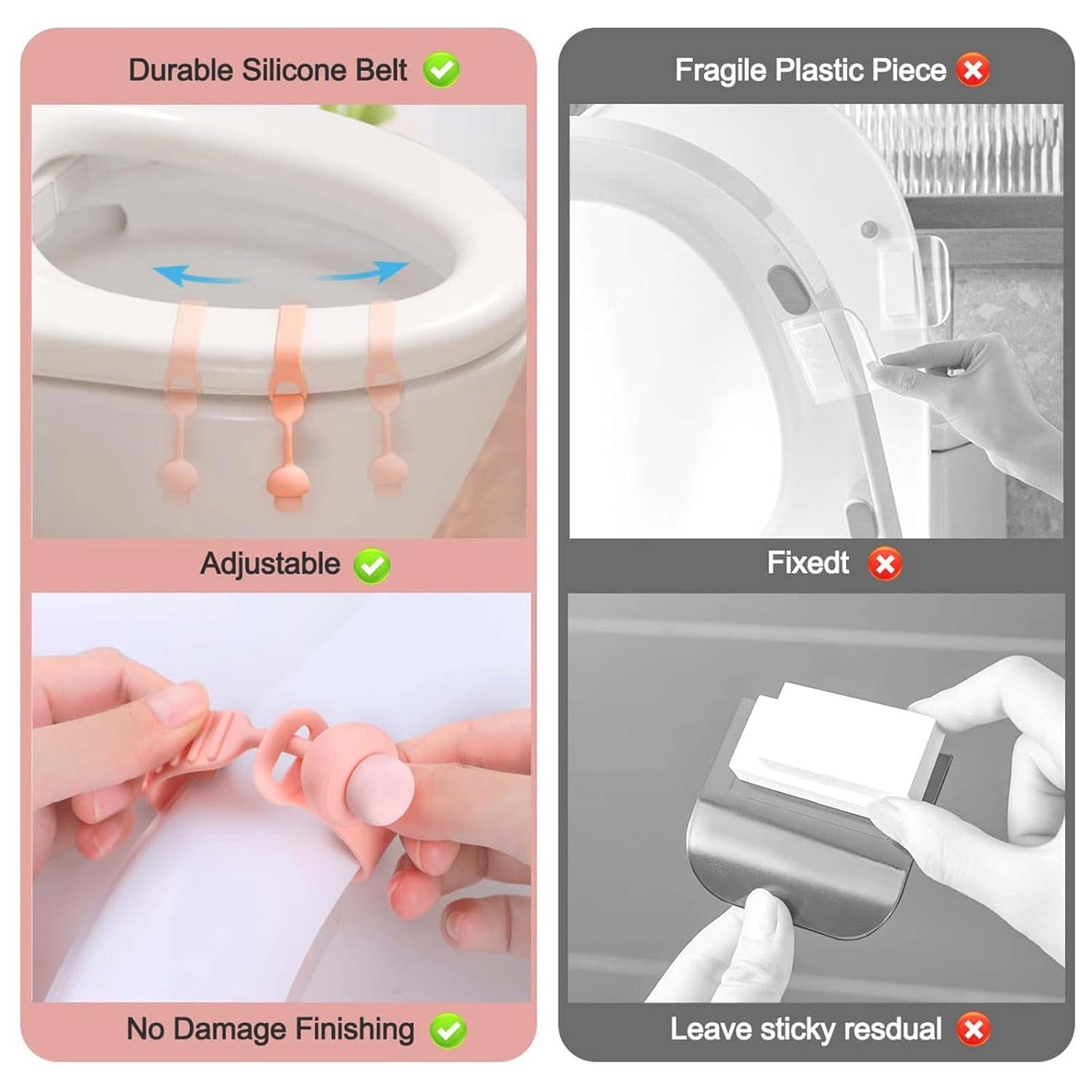 Durable Silicone Belt

Adjustable

No Damage Finishing

Fragile Plastic Piece

Fixedt

Leave sticky resdual