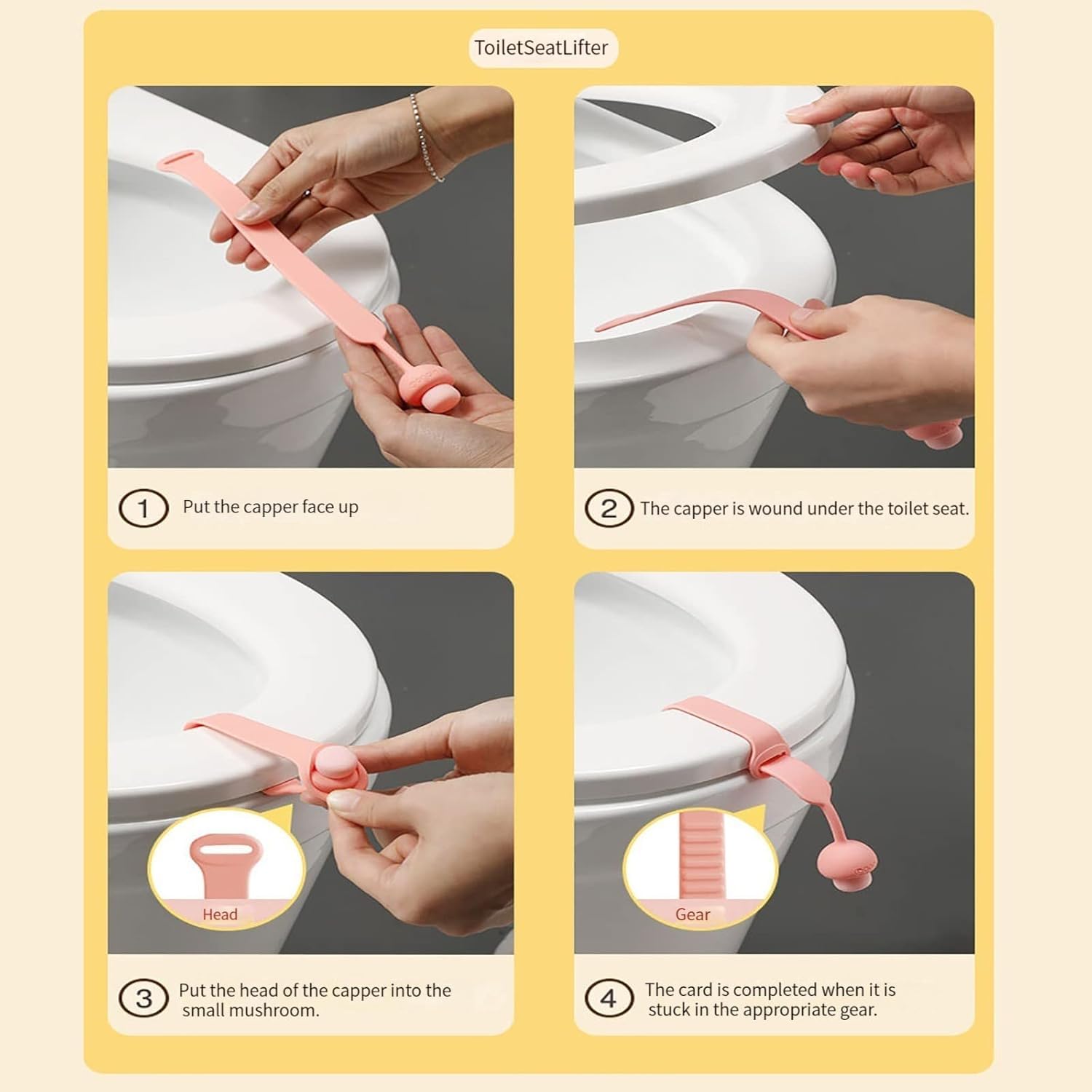 ToiletSeatLifter

1 Put the capper face up

2 The capper is wound under the toilet seat.

Head

3 Put the head of the capper into the small mushroom.

Gear

4 The card is completed when it is stuck in the appropriate gear.